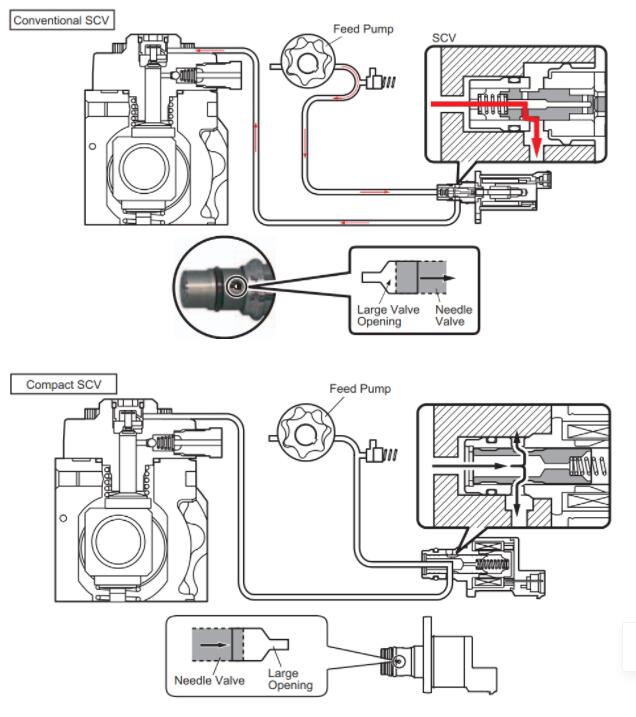 Conventional SCV

Feed Pump

SCV

Large Valve Opening

Needle Valve

Compact SCV

Feed Pump

Needle Valve

Large Opening